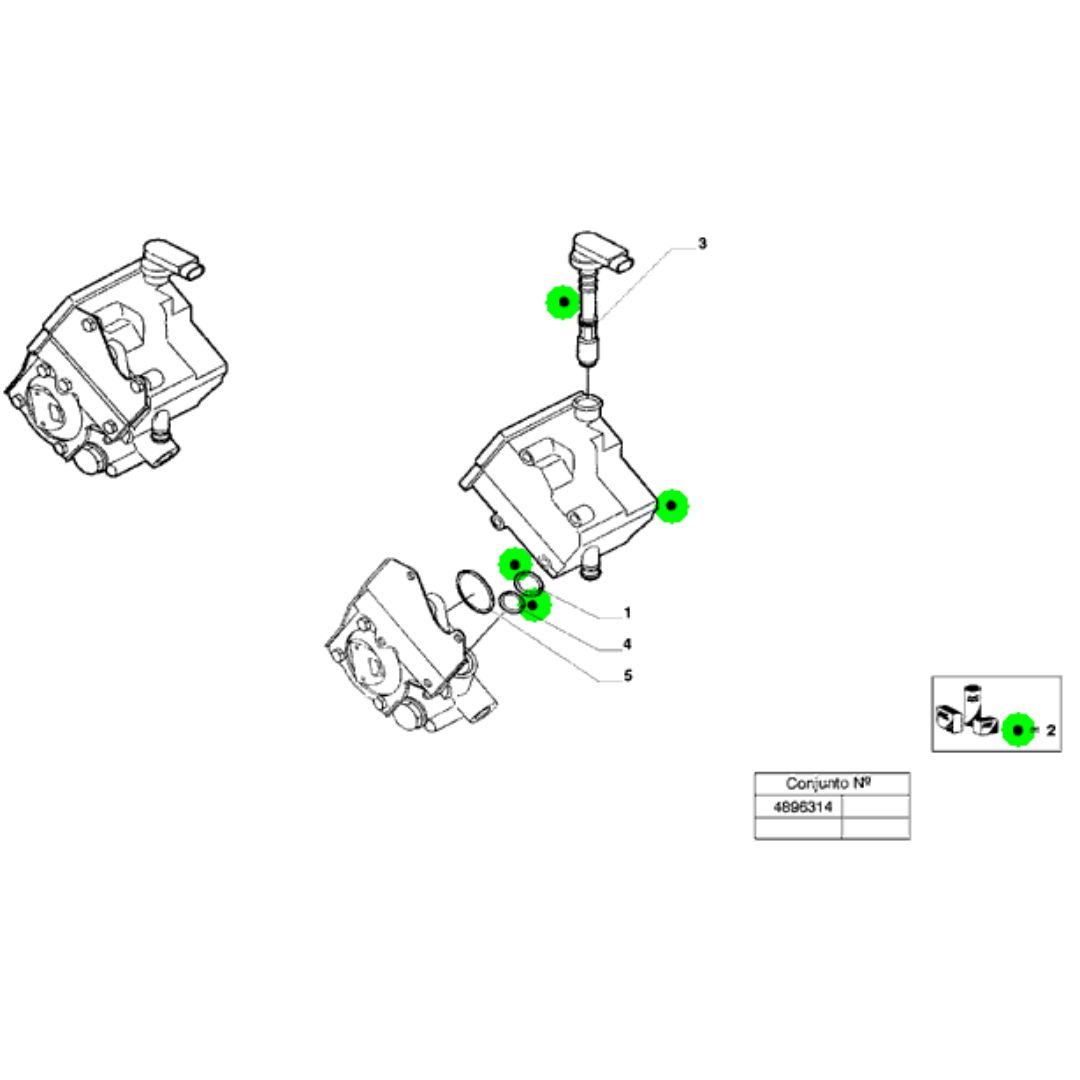 3

1

4

5

2

| Conjunto Nº | |
|---|---|
| 4896314 | |
| | |