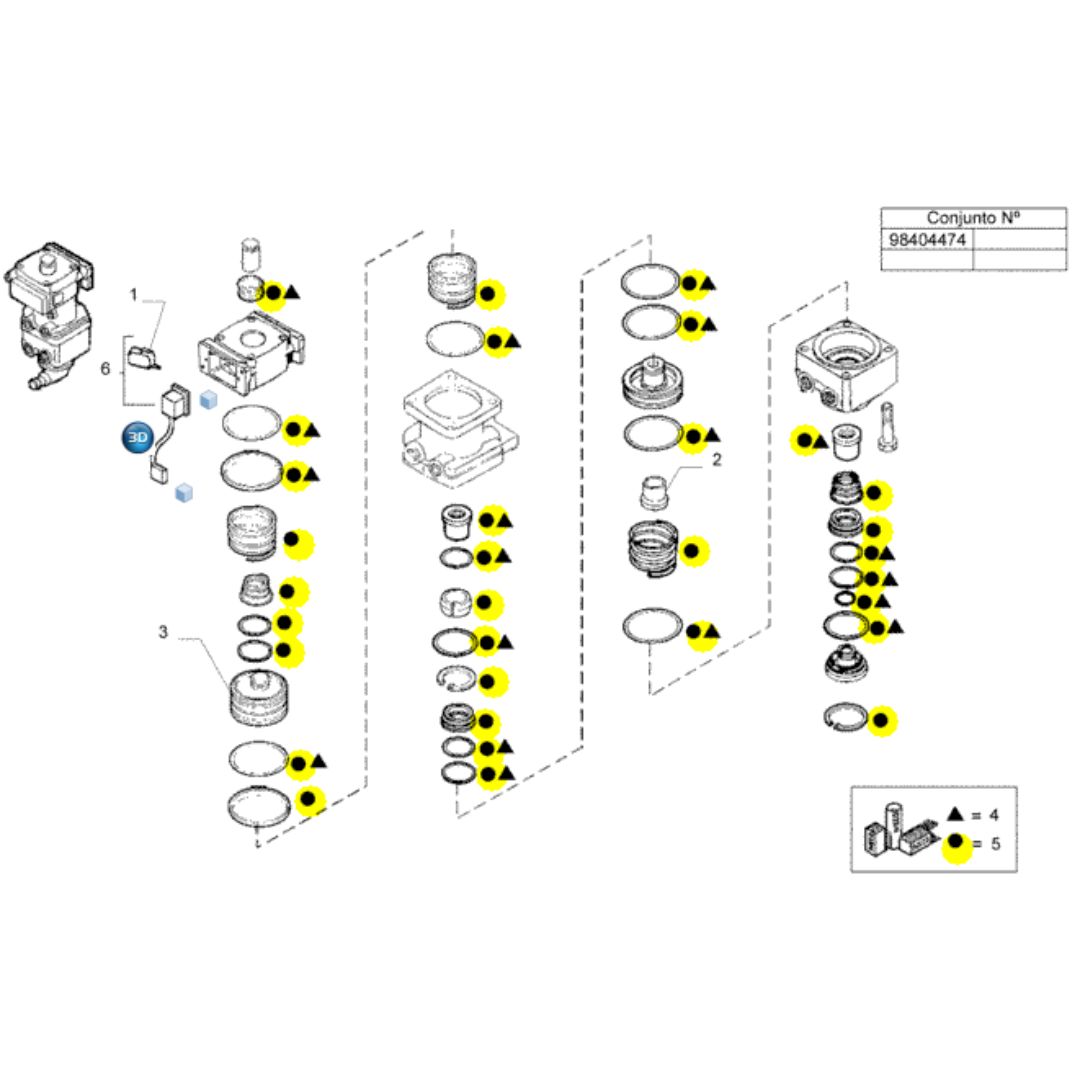 | Conjunto Nº | |
|---|---|
| 98404474 | |
| | |

1
6
3D
3
2
▲ = 4
● = 5