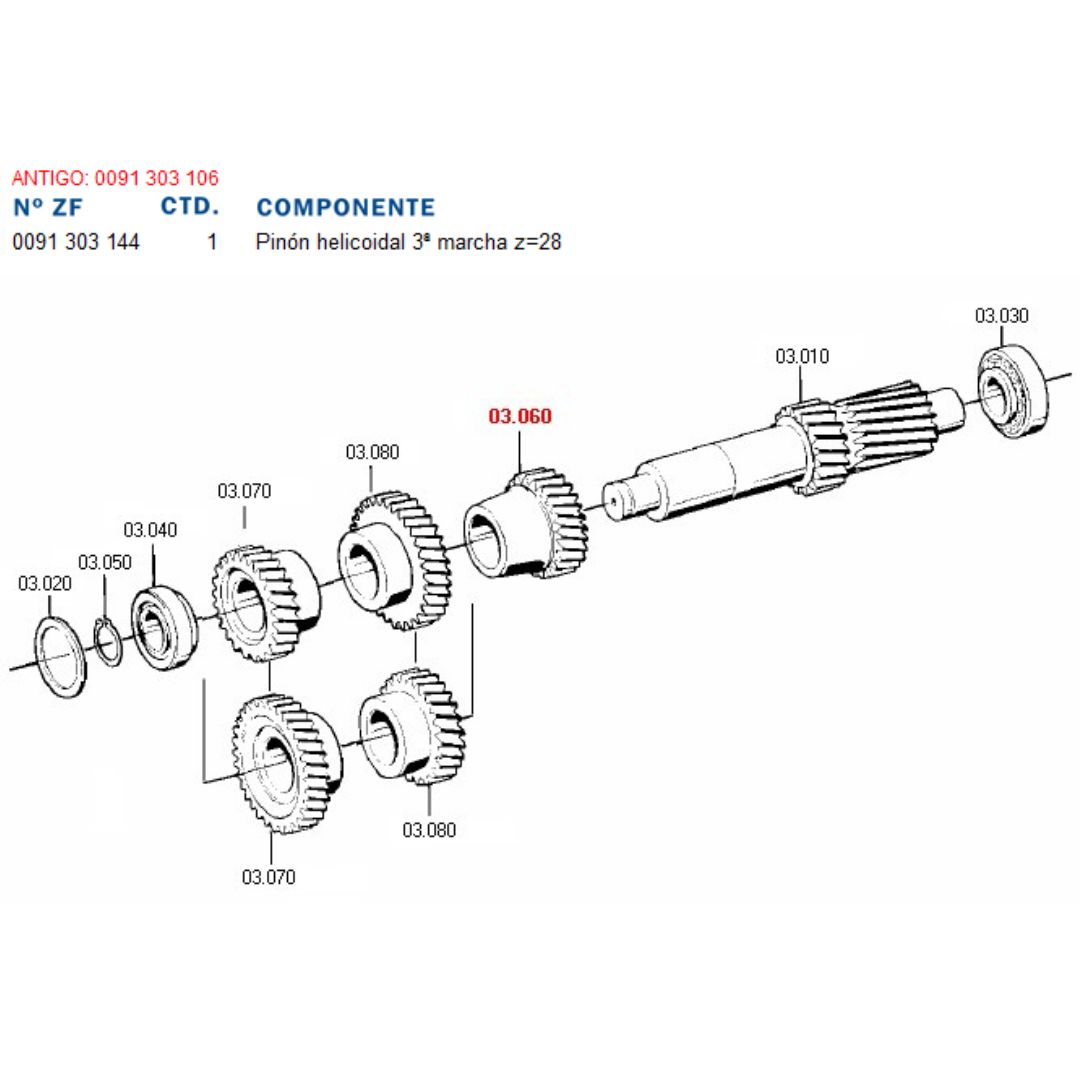 ANTIGO: 0091 303 106

| Nº ZF | CTD. | COMPONENTE |
|---|---|---|
| 0091 303 144 | 1 | Pinón helicoidal 3ª marcha z=28 |

03.030
03.010
03.060
03.080
03.070
03.040
03.050
03.020
03.080
03.070